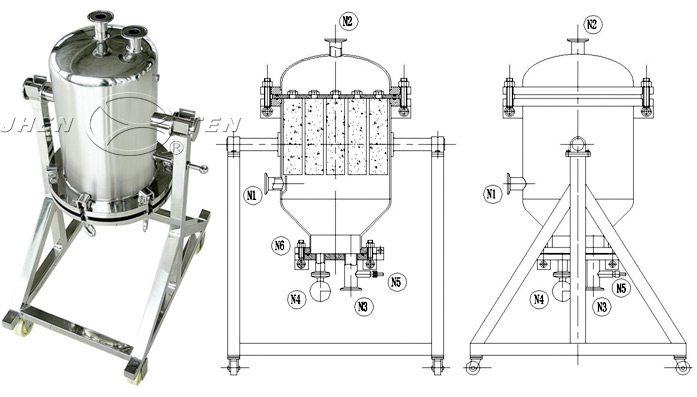 JHEN TEN ®

N2
N1
N6
N4
N3
N5

N2
N1
N4
N3
N5